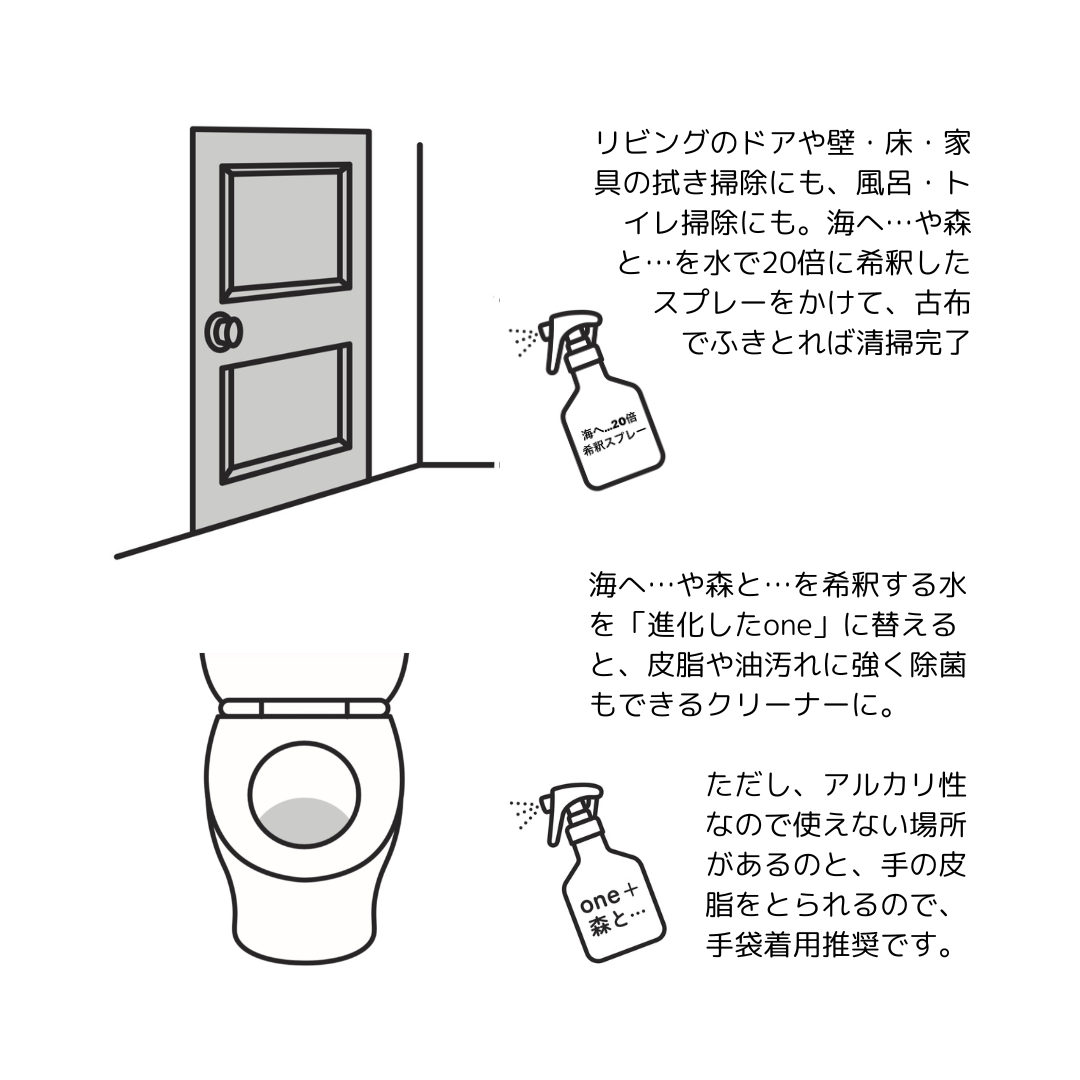 リビングのドアや壁・床・家具の拭き掃除にも、風呂・トイレ掃除にも。海へ…や森と…を水で20倍に希釈したスプレーをかけて、古布でふきとれば清掃完了

海へ…20倍
希釈スプレー

海へ…や森と…を希釈する水を「進化したone」に替えると、皮脂や油汚れに強く除菌もできるクリーナーに。

ただし、アルカリ性なので使えない場所があるのと、手の皮脂をとられるので、手袋着用推奨です。

one＋
森と…